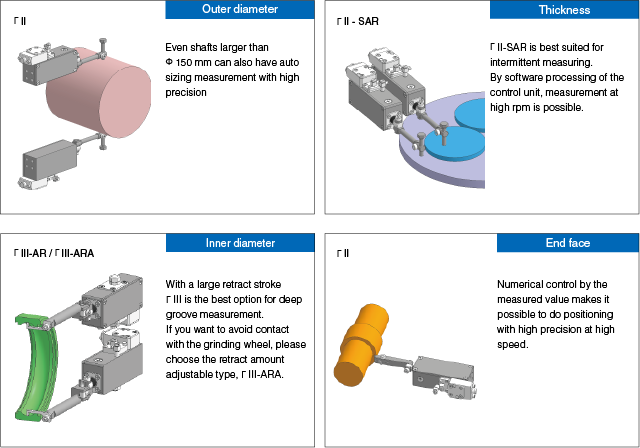 Outer diameter

Γ II

Even shafts larger than Φ 150 mm can also have auto sizing measurement with high precision

Thickness

Γ II - SAR

Γ II-SAR is best suited for intermittent measuring.
By software processing of the control unit, measurement at high rpm is possible.

Inner diameter

Γ III-AR / Γ III-ARA

With a large retract stroke Γ III is the best option for deep groove measurement.
If you want to avoid contact with the grinding wheel, please choose the retract amount adjustable type, Γ III-ARA.

End face

Γ II

Numerical control by the measured value makes it possible to do positioning with high precision at high speed.